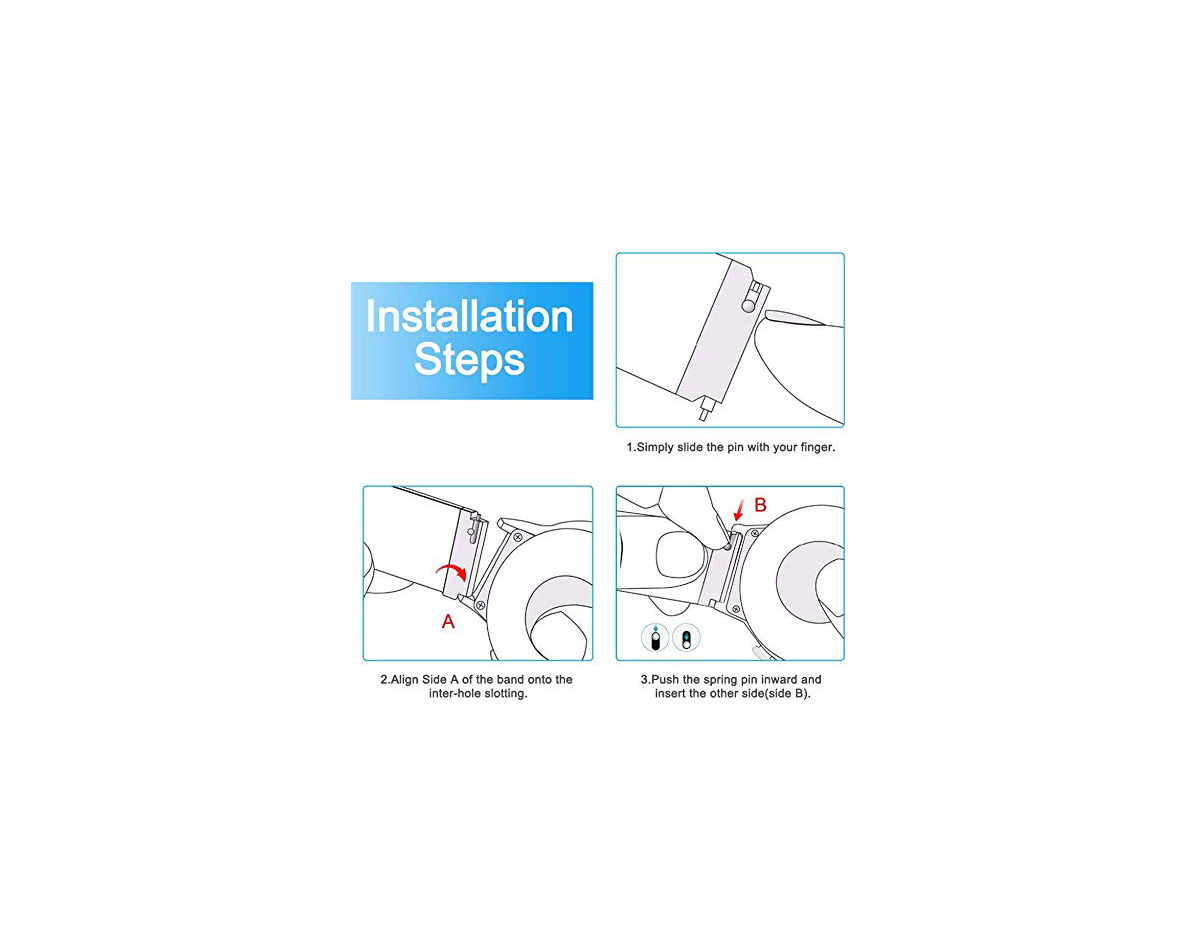 Installation Steps

1.Simply slide the pin with your finger.

A

2.Align Side A of the band onto the inter-hole slotting.

B

3.Push the spring pin inward and insert the other side(side B).